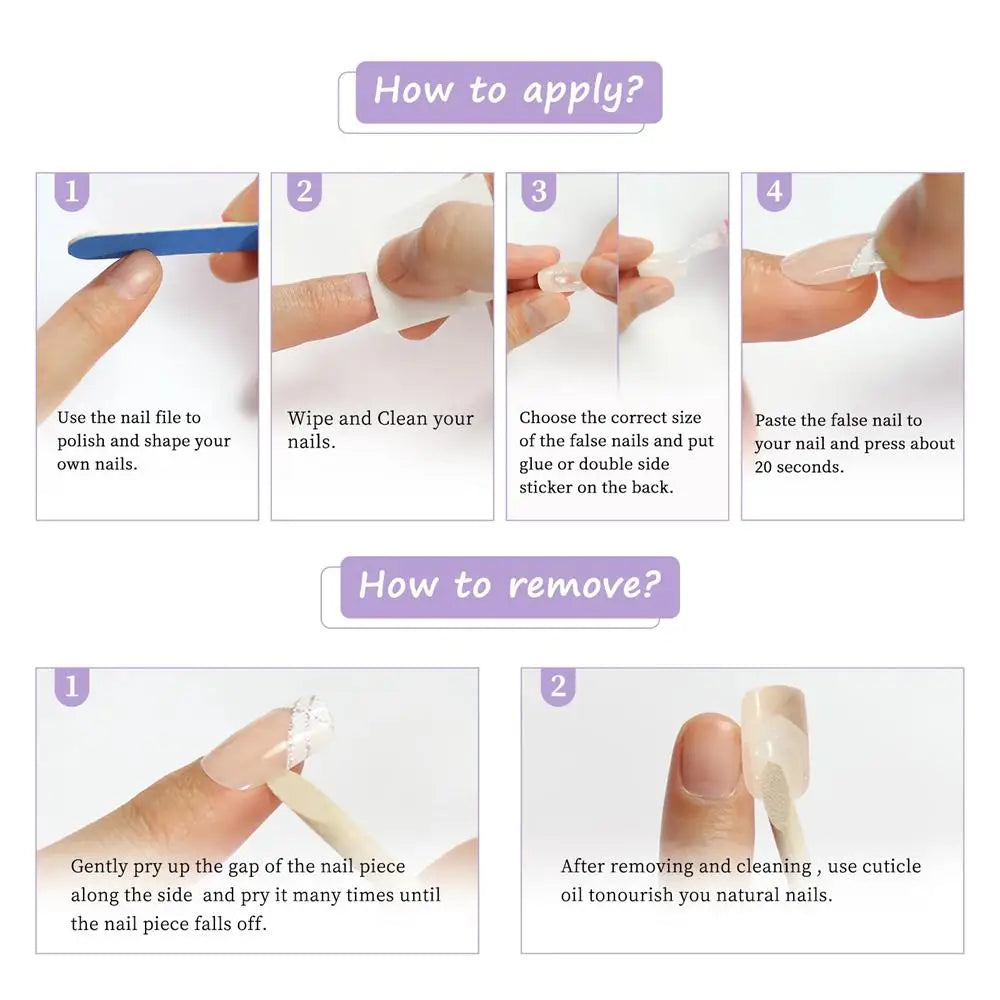 How to apply?

1
Use the nail file to polish and shape your own nails.

2
Wipe and Clean your nails.

3
Choose the correct size of the false nails and put glue or double side sticker on the back.

4
Paste the false nail to your nail and press about 20 seconds.

How to remove?

1
Gently pry up the gap of the nail piece along the side and pry it many times until the nail piece falls off.

2
After removing and cleaning , use cuticle oil tonourish you natural nails.