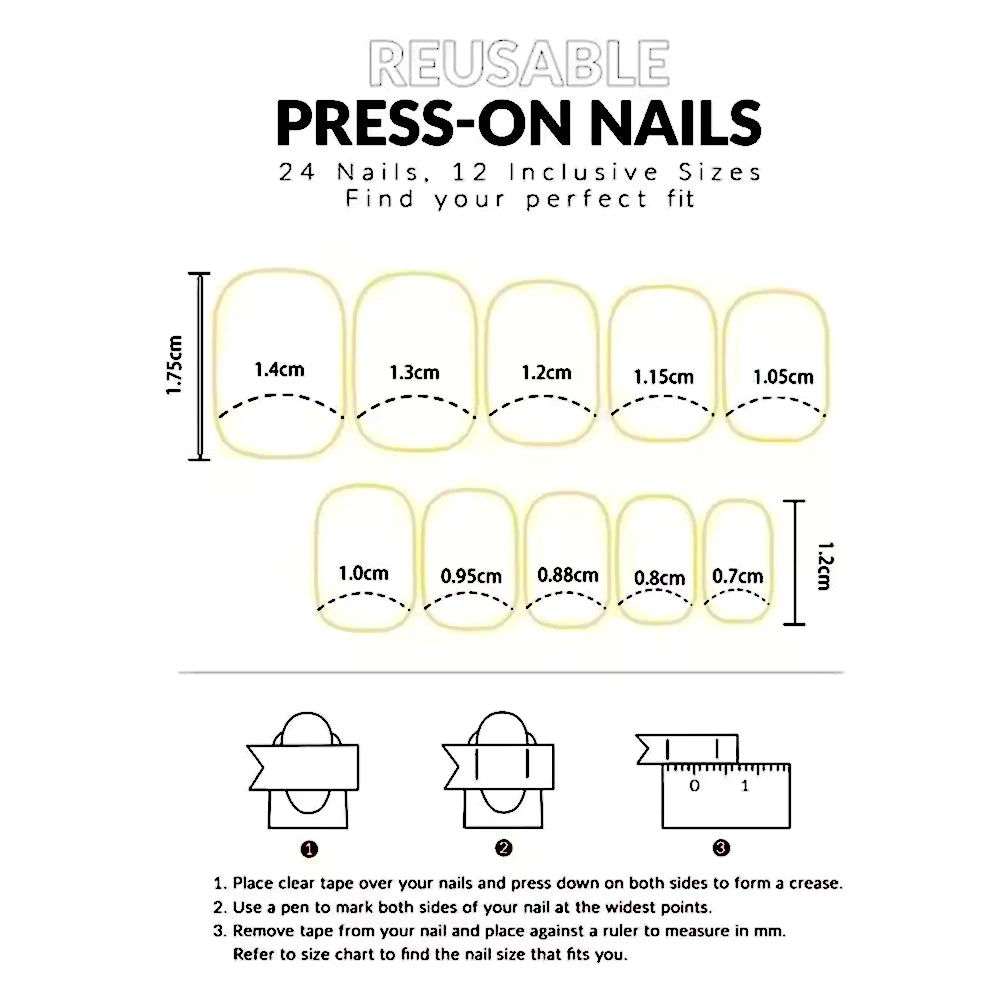 REUSABLE
PRESS-ON NAILS
24 Nails, 12 Inclusive Sizes
Find your perfect fit

1.75cm

1.4cm 1.3cm 1.2cm 1.15cm 1.05cm

1.0cm 0.95cm 0.88cm 0.8cm 0.7cm

1.2cm

0 1

❶ ❷ ❸

1. Place clear tape over your nails and press down on both sides to form a crease.
2. Use a pen to mark both sides of your nail at the widest points.
3. Remove tape from your nail and place against a ruler to measure in mm. Refer to size chart to find the nail size that fits you.