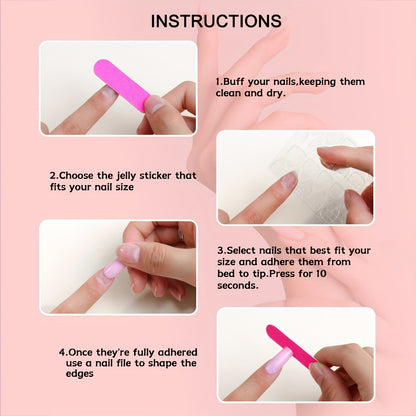 INSTRUCTIONS

1.Buff your nails,keeping them clean and dry.

2.Choose the jelly sticker that fits your nail size

3.Select nails that best fit your size and adhere them from bed to tip.Press for 10 seconds.

4.Once they're fully adhered use a nail file to shape the edges